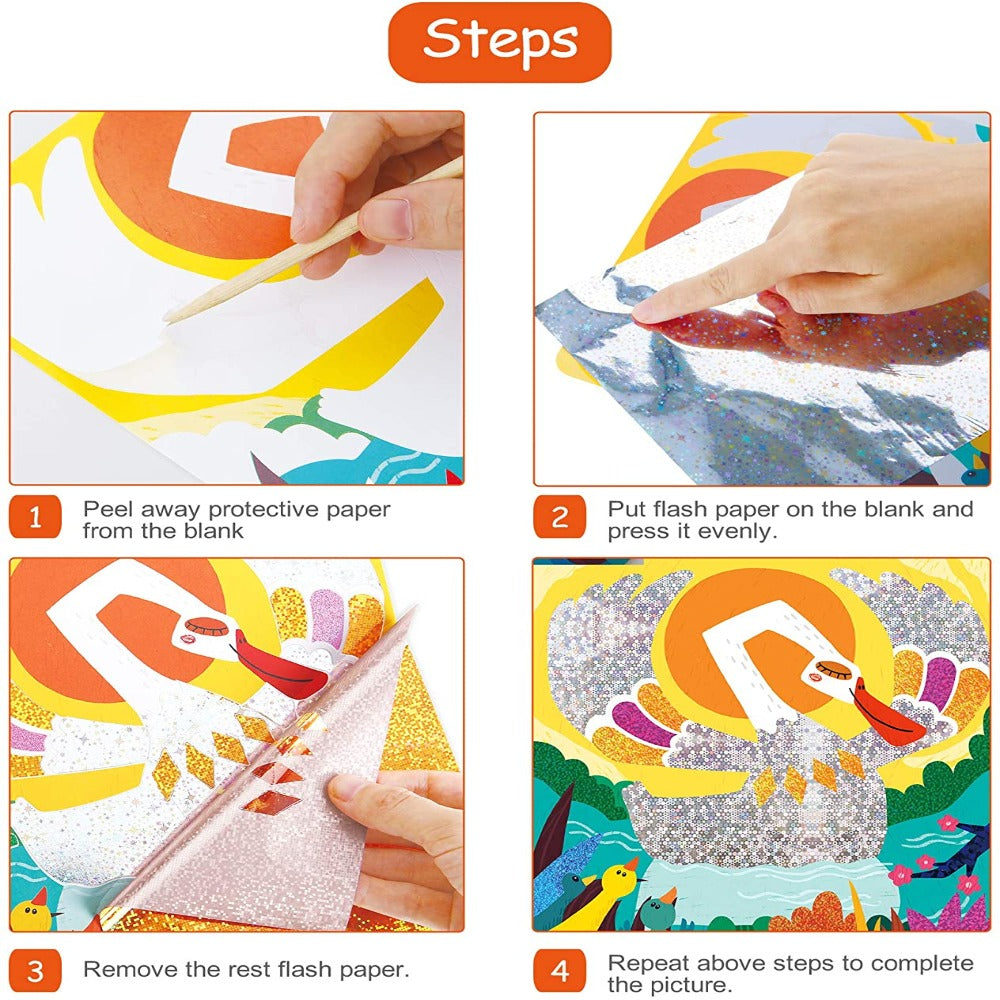 Steps

1 Peel away protective paper from the blank

2 Put flash paper on the blank and press it evenly.

3 Remove the rest flash paper.

4 Repeat above steps to complete the picture.