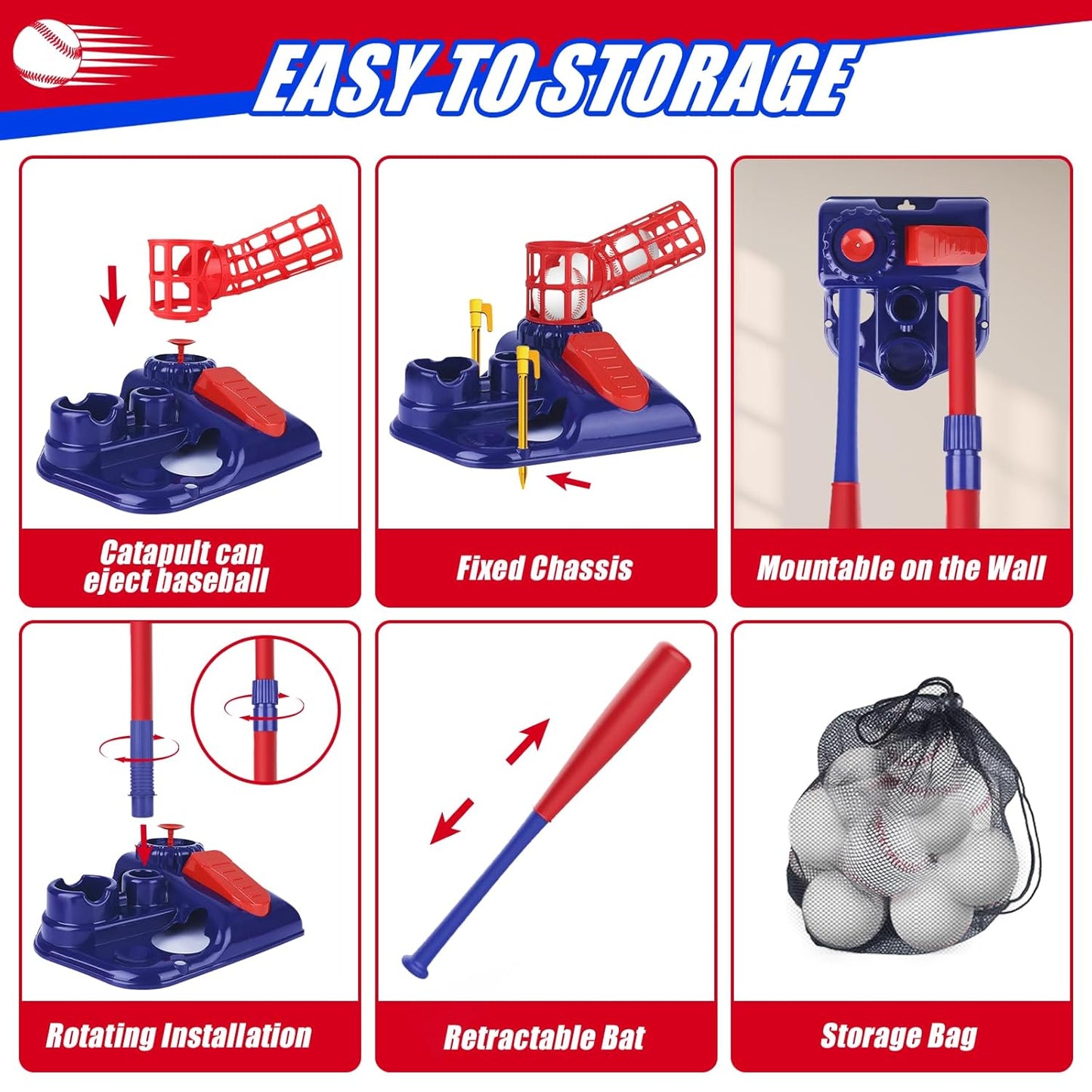 EASY TO STORAGE

Catapult can eject baseball

Fixed Chassis

Mountable on the Wall

Rotating Installation

Retractable Bat

Storage Bag